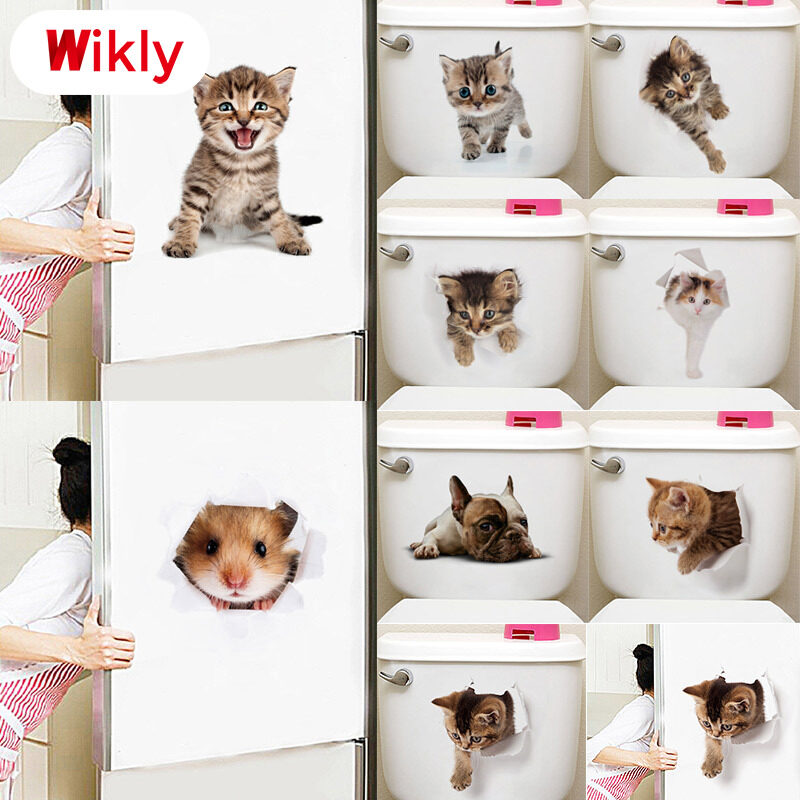 Wikly