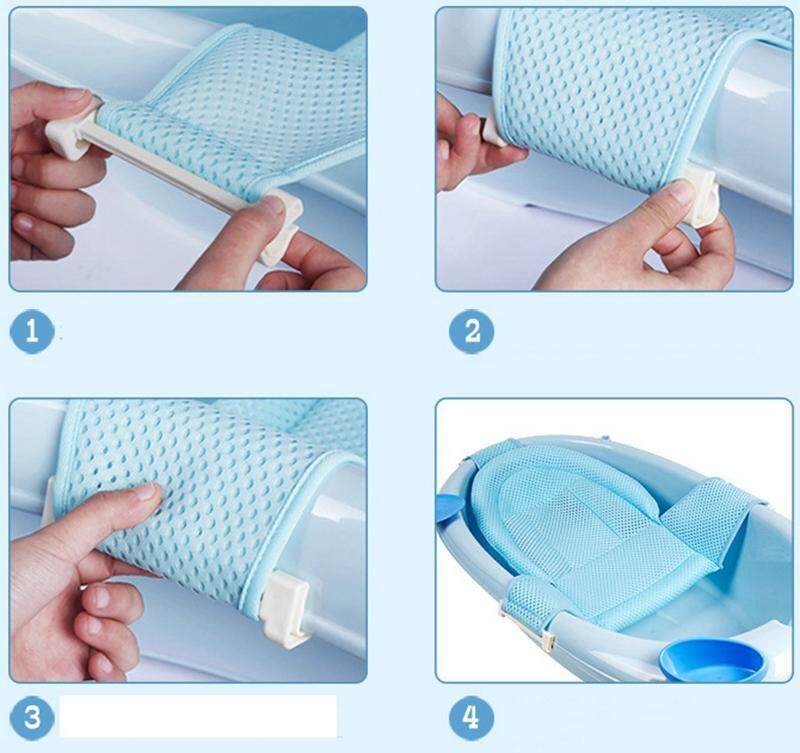 1

2

3

4