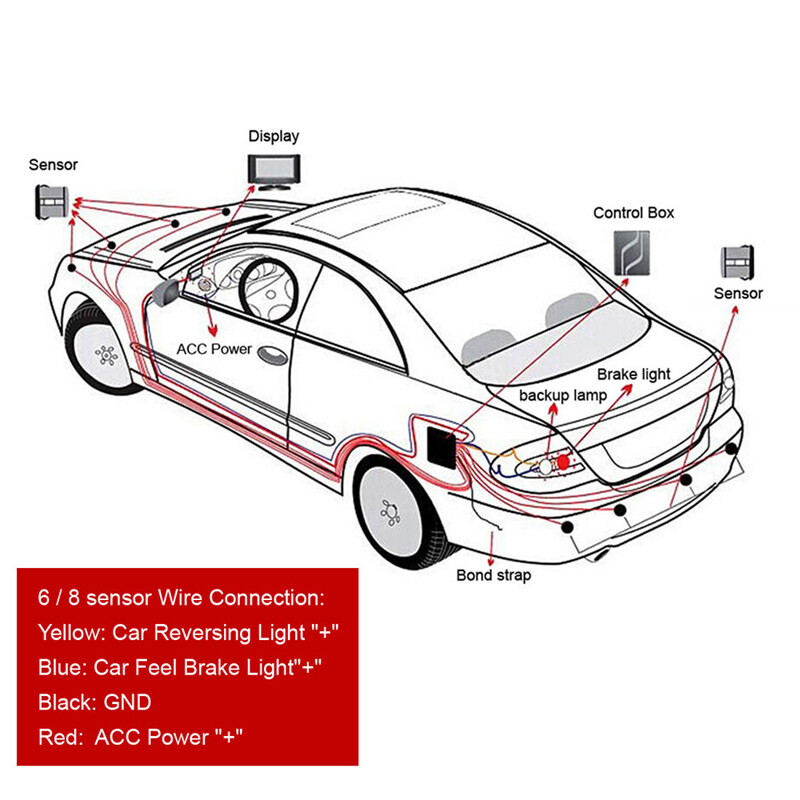 Display

Sensor

Control Box

Sensor

ACC Power

Brake light

backup lamp

Bond strap

6 / 8 sensor Wire Connection:
Yellow: Car Reversing Light "+"
Blue: Car Feel Brake Light"+"
Black: GND
Red: ACC Power "+"