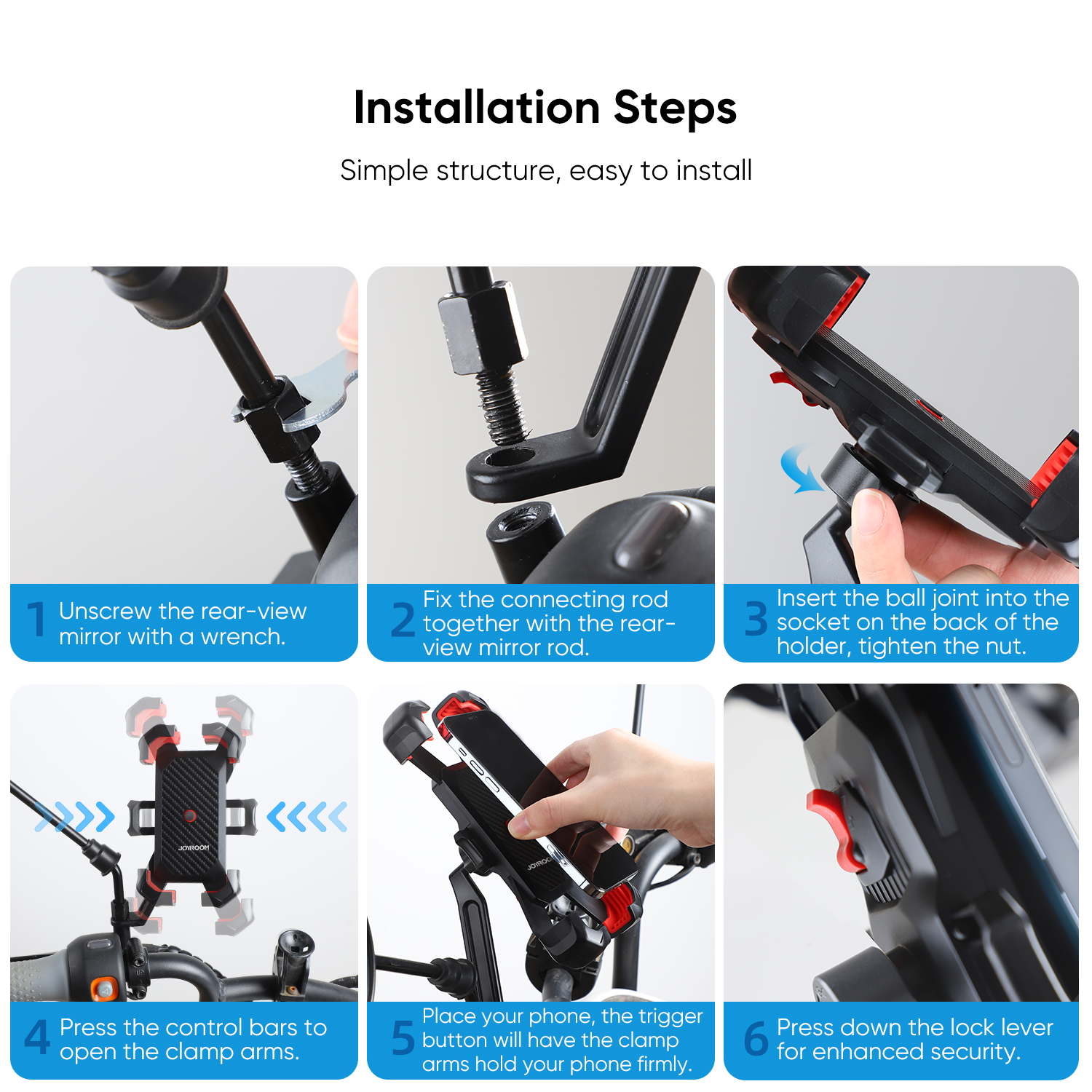 Installation Steps

Simple structure, easy to install

1 Unscrew the rear-view mirror with a wrench.

2 Fix the connecting rod together with the rear-view mirror rod.

3 Insert the ball joint into the socket on the back of the holder, tighten the nut.

JOYROOM

4 Press the control bars to open the clamp arms.

JOYROOM

5 Place your phone, the trigger button will have the clamp arms hold your phone firmly.

6 Press down the lock lever for enhanced security.