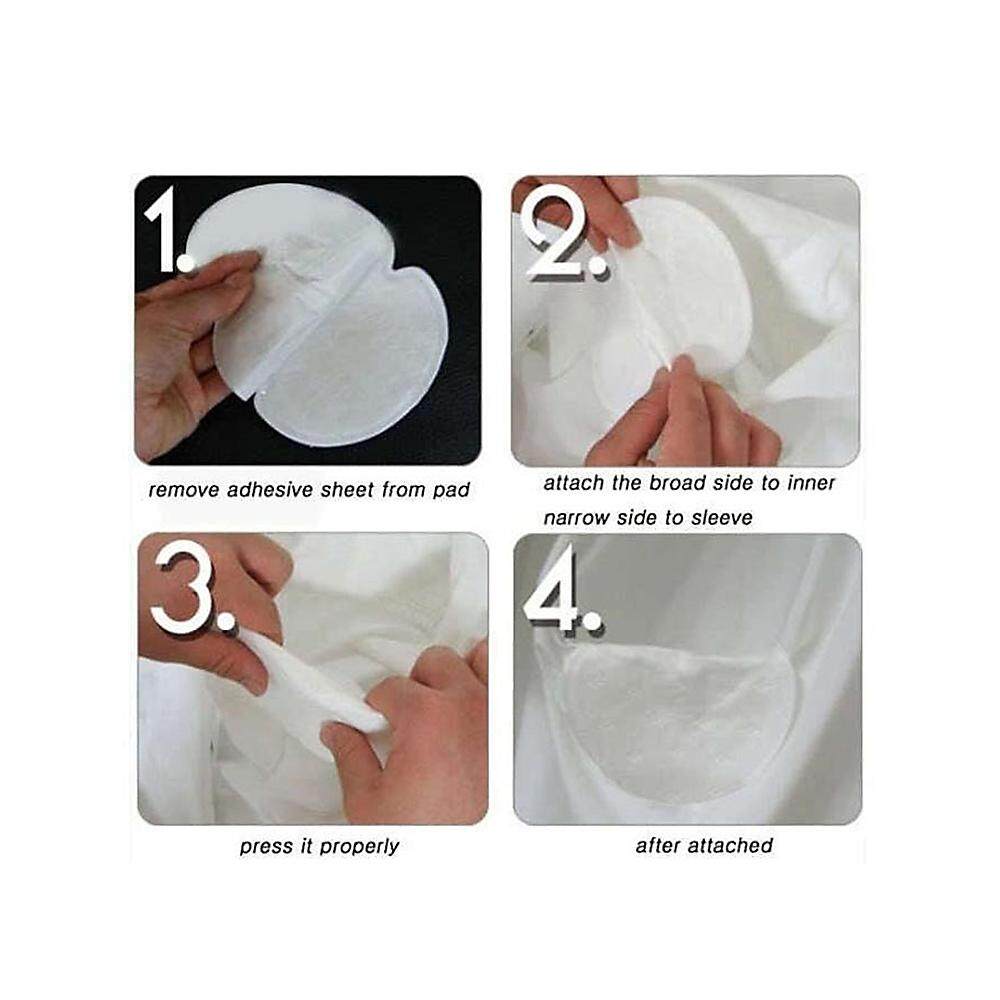 1.

remove adhesive sheet from pad

2.

attach the broad side to inner narrow side to sleeve

3.

press it properly

4.

after attached